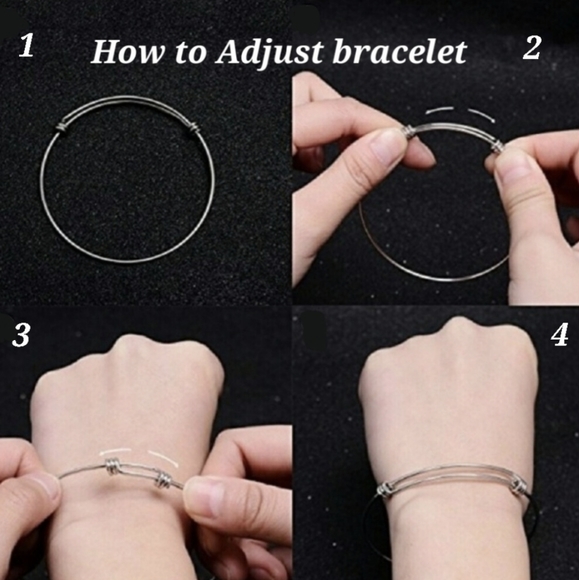 1

How to Adjust bracelet

2

3

4